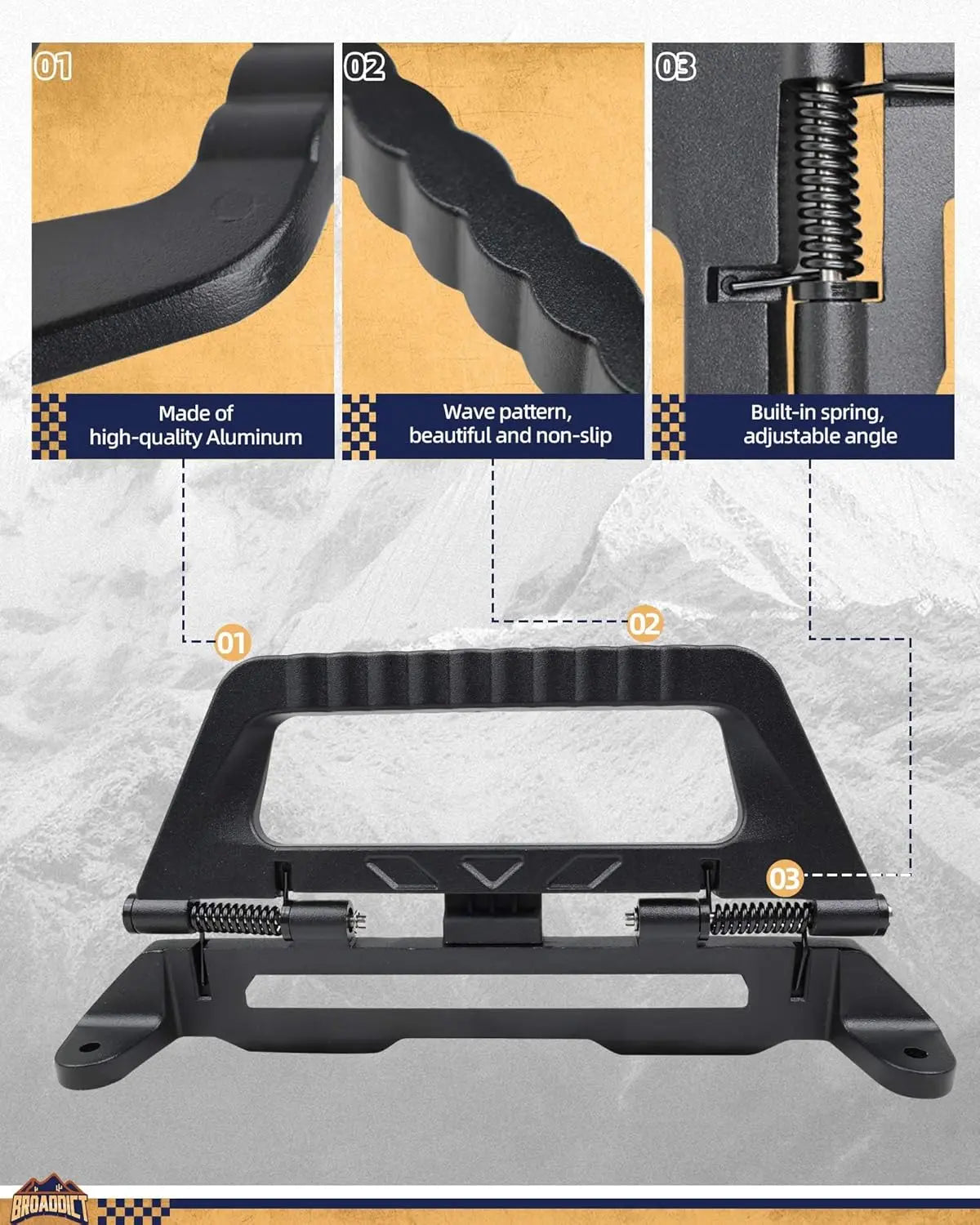 01

Made of high-quality Aluminum

02

Wave pattern, beautiful and non-slip

03

Built-in spring, adjustable angle

01

02

03

BROADDICT