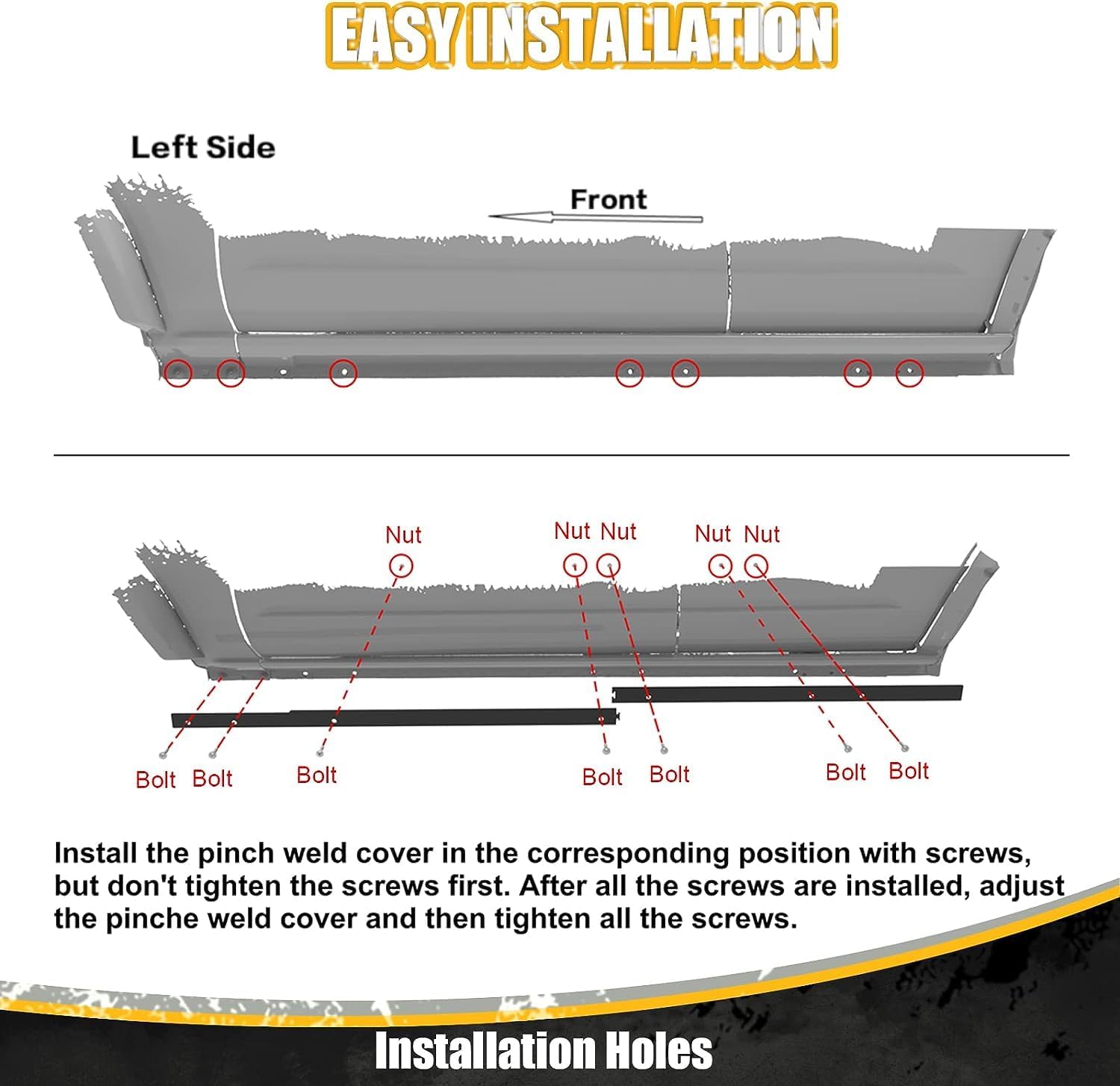 EASY INSTALLATION

Left Side

Front

Nut

Nut Nut

Nut Nut

Bolt Bolt

Bolt

Bolt Bolt

Bolt Bolt

Install the pinch weld cover in the corresponding position with screws, but don't tighten the screws first. After all the screws are installed, adjust the pinche weld cover and then tighten all the screws.

Installation Holes