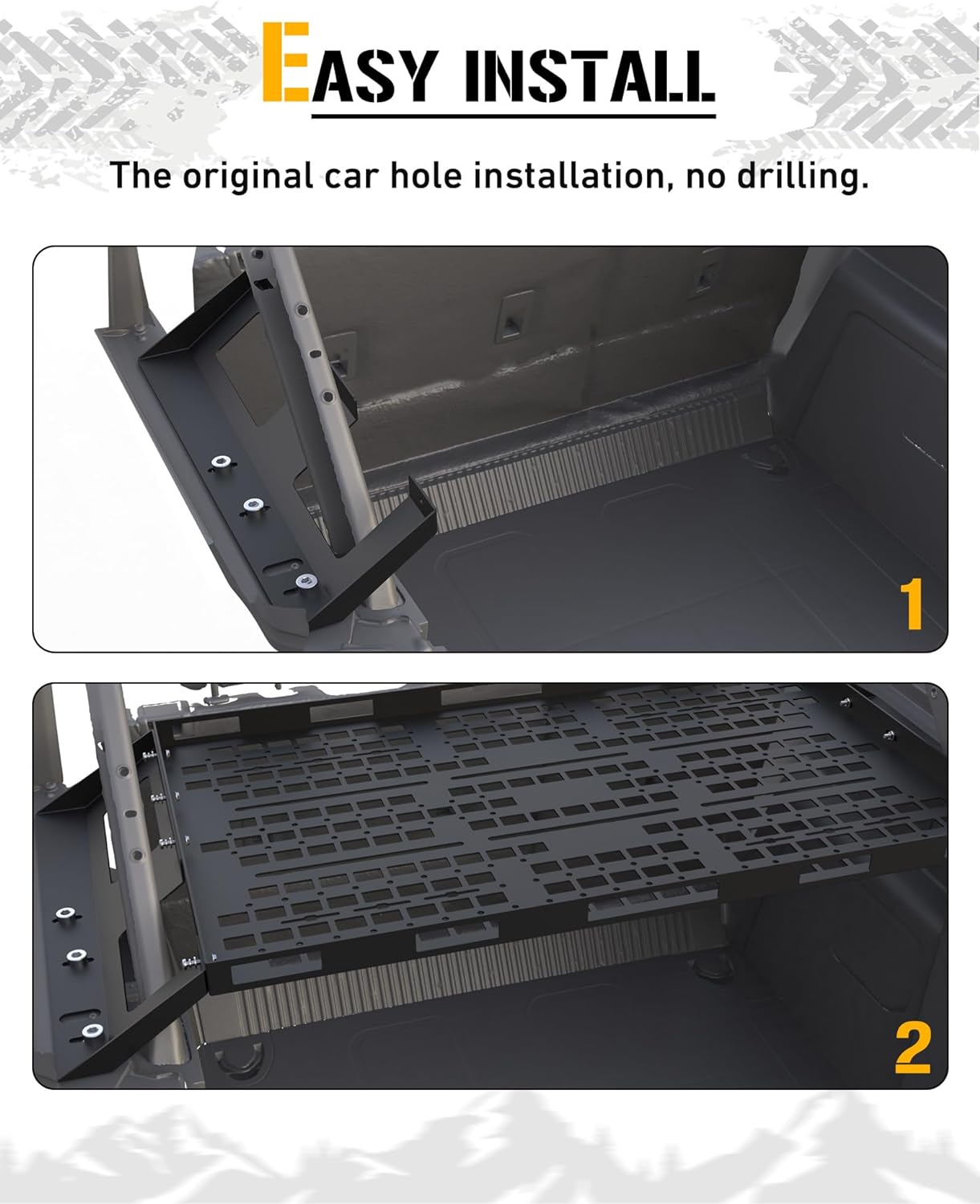 EASY INSTALL

The original car hole installation, no drilling.

1

2