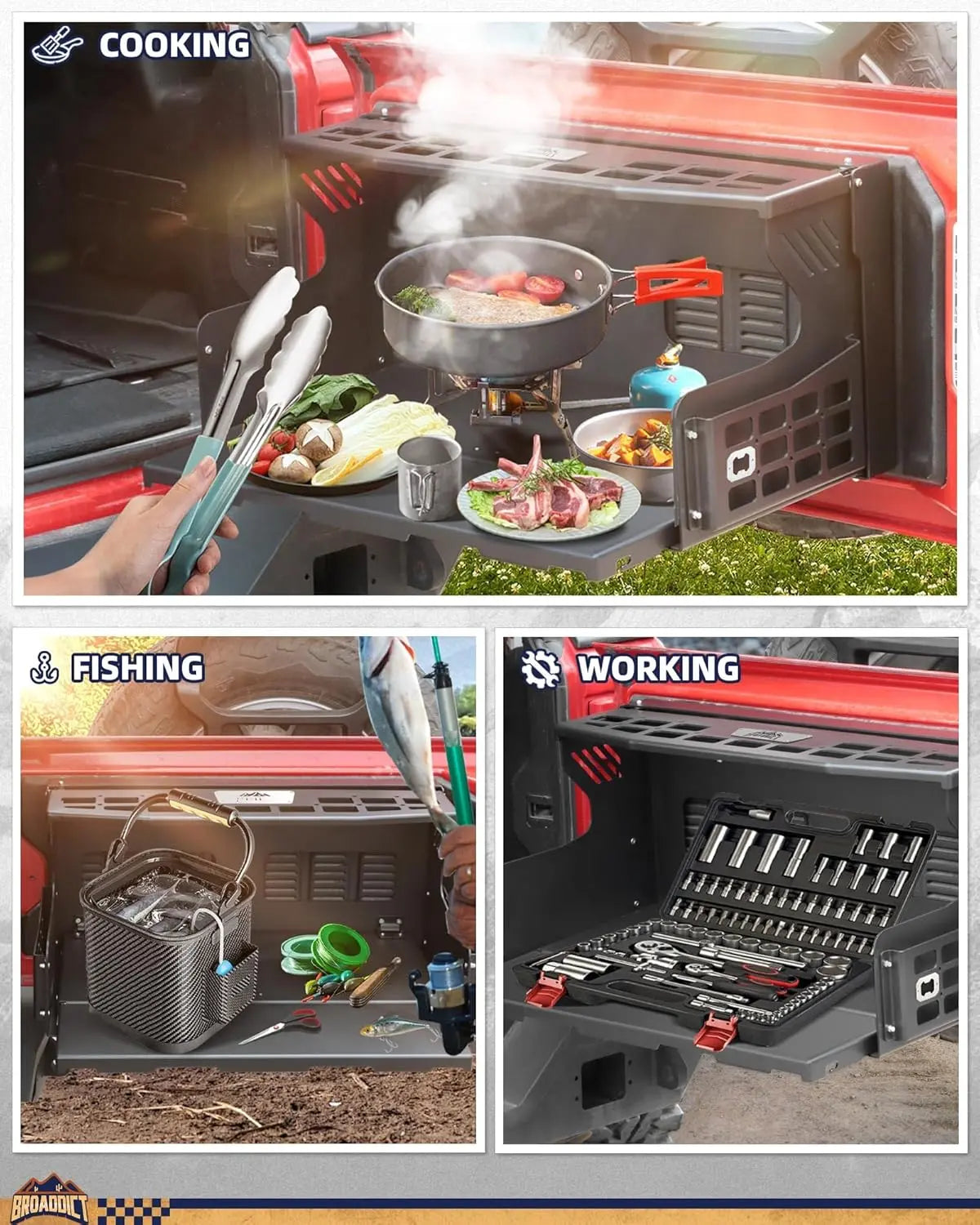 COOKING

FISHING

WORKING

BROADDICT